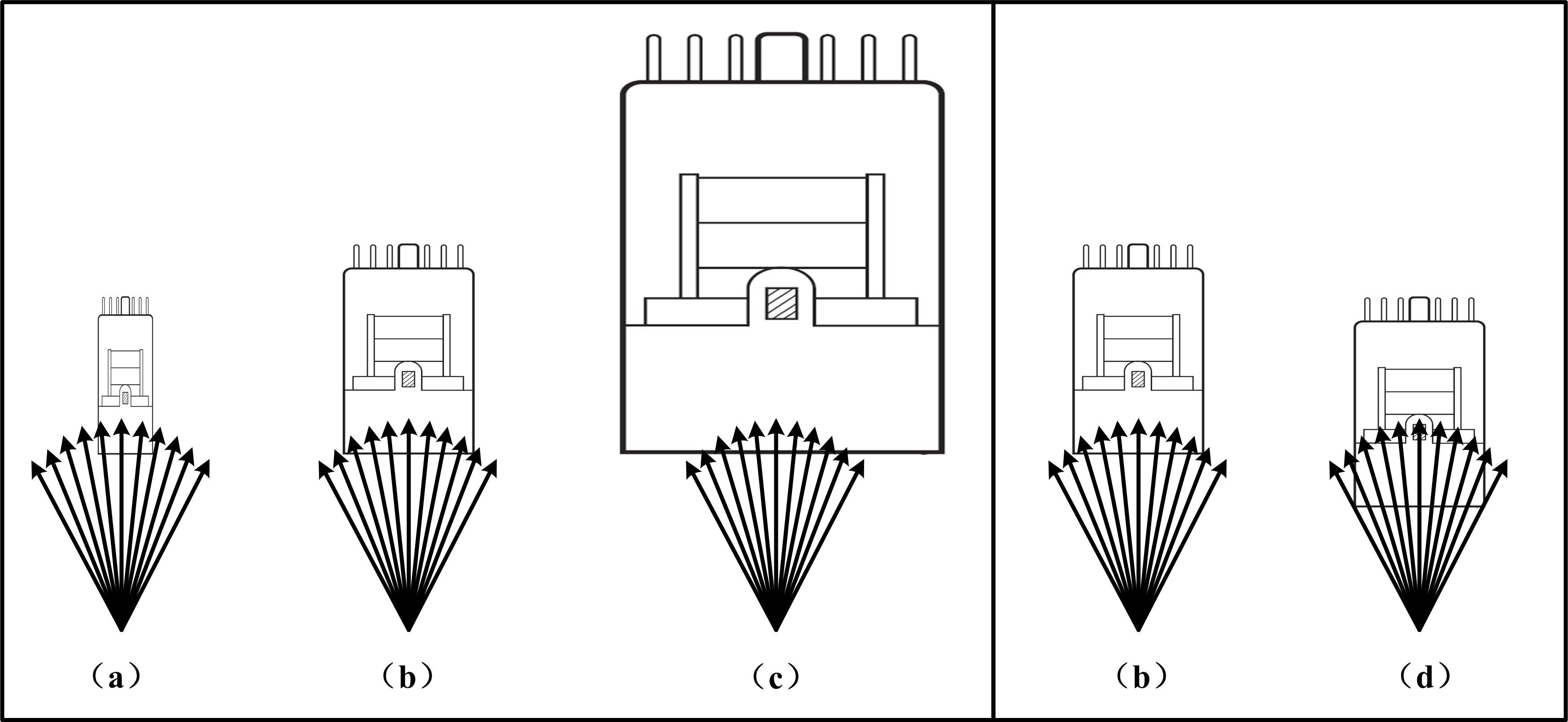 （a）

（b）

（c）

（b）

（d）